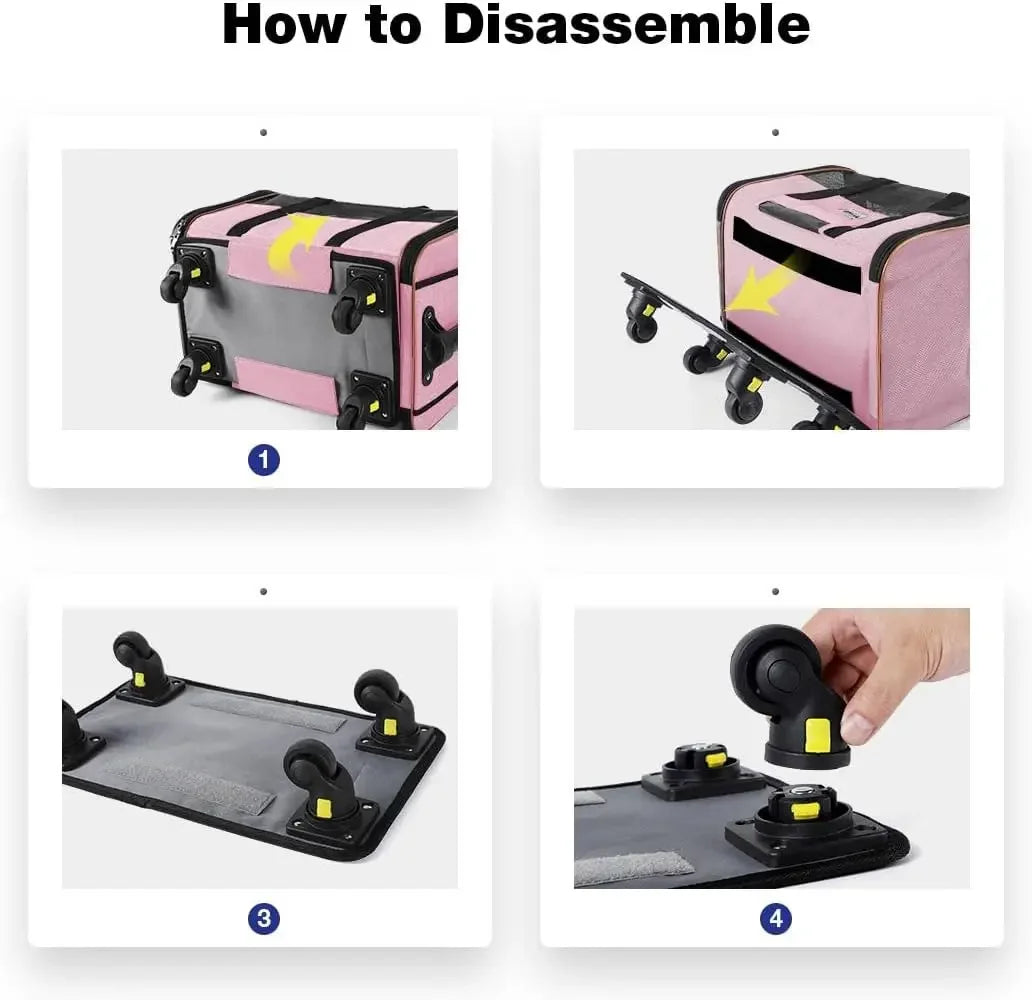 How to Disassemble

1

3

4