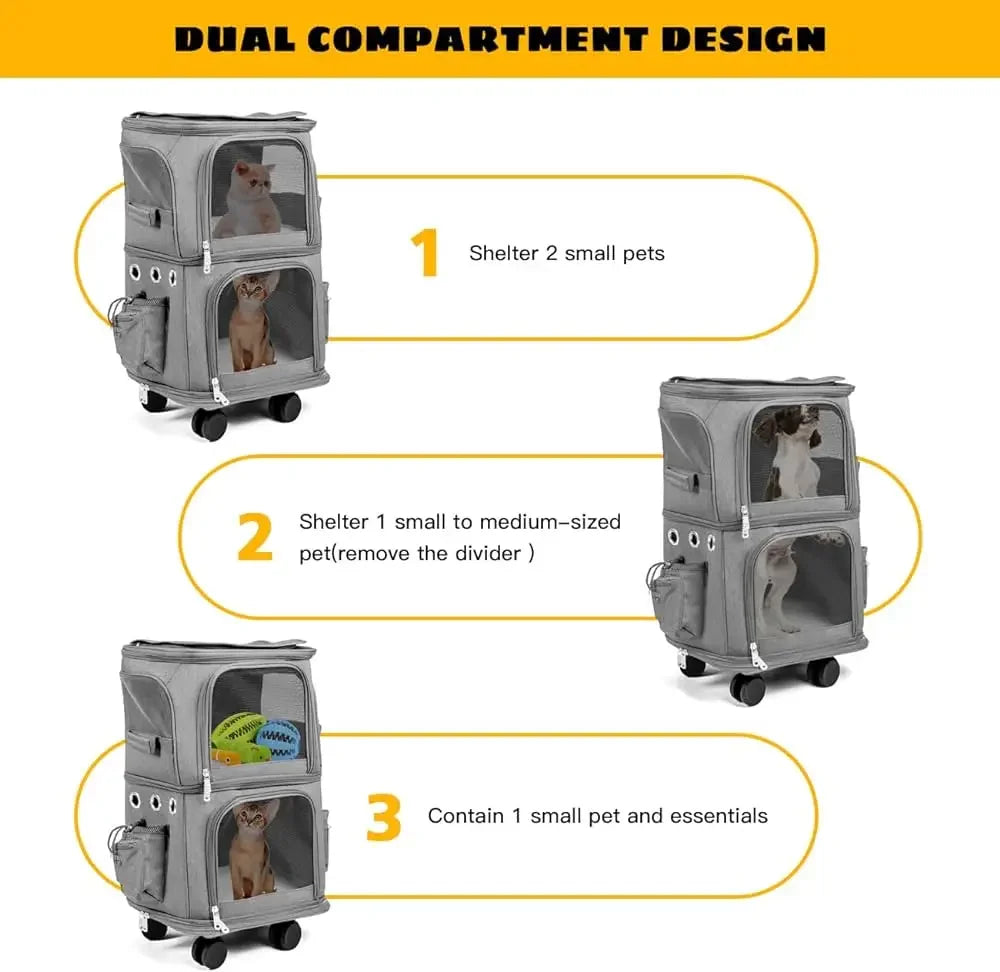 DUAL COMPARTMENT DESIGN

1 Shelter 2 small pets

2 Shelter 1 small to medium-sized pet(remove the divider )

3 Contain 1 small pet and essentials