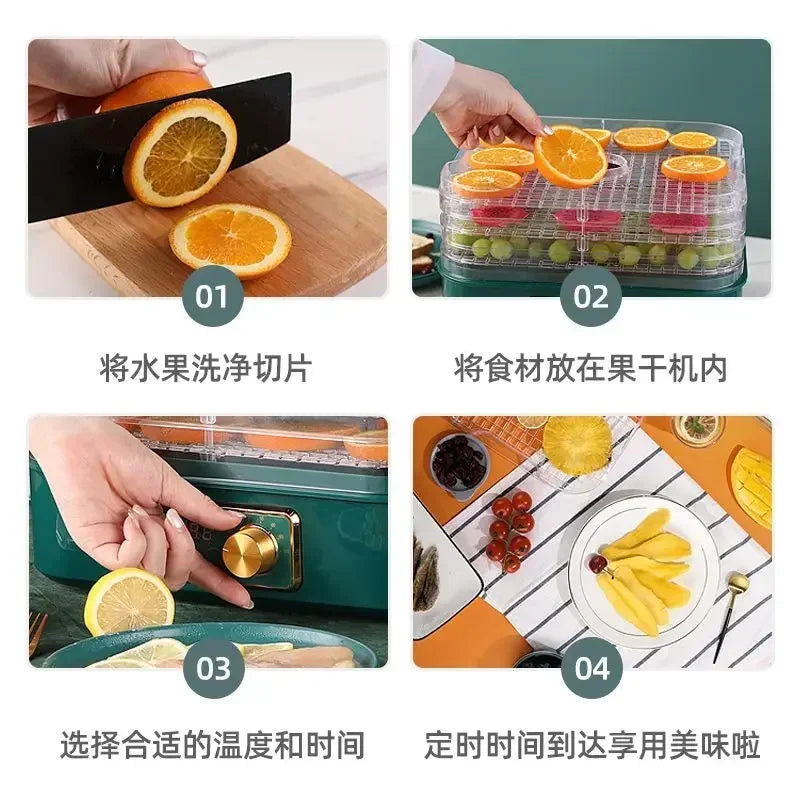 01
将水果洗净切片

02
将食材放在果干机内

03
选择合适的温度和时间

04
定时时间到达享用美味啦