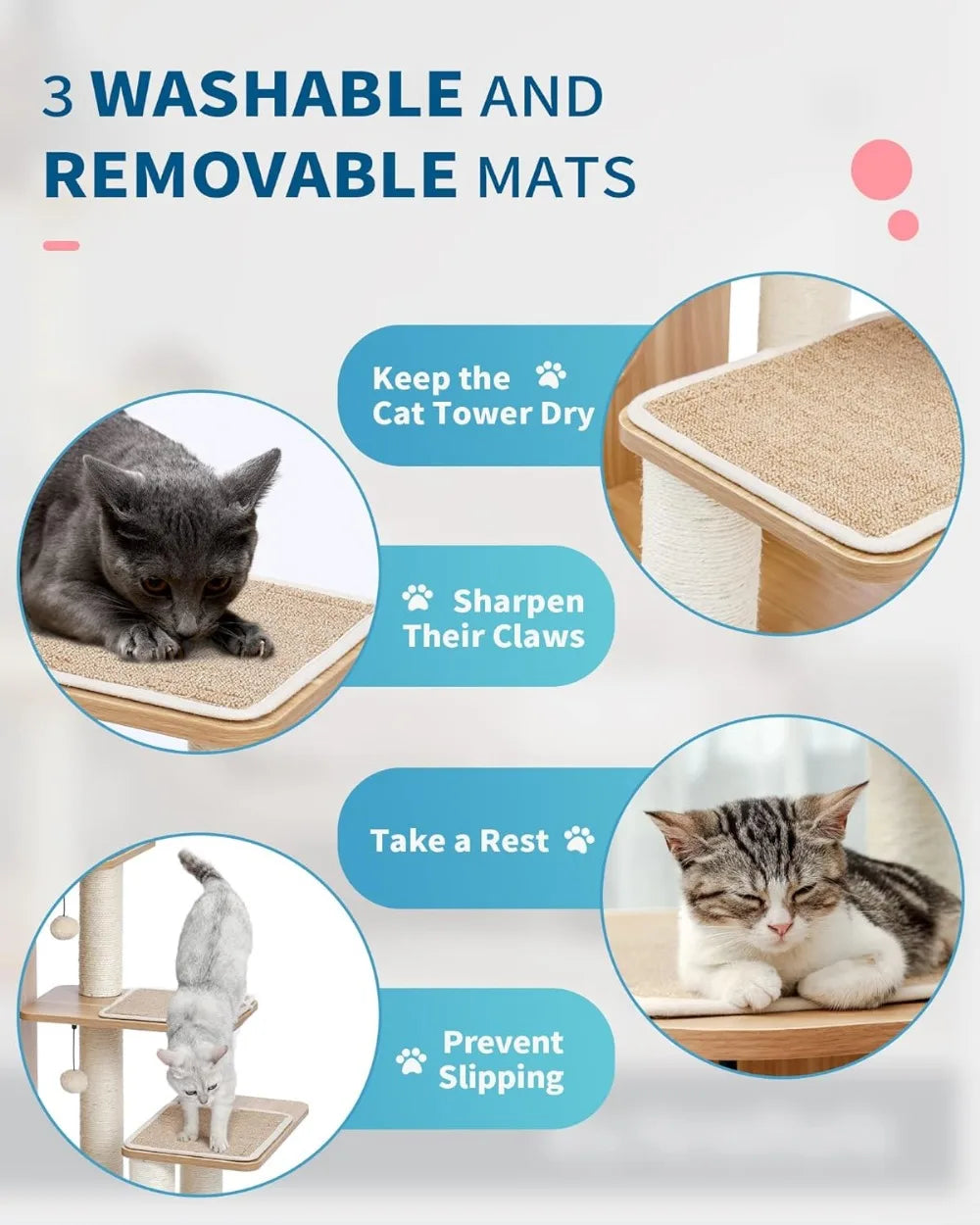 3 WASHABLE AND REMOVABLE MATS

Keep the Cat Tower Dry

Sharpen Their Claws

Take a Rest

Prevent Slipping