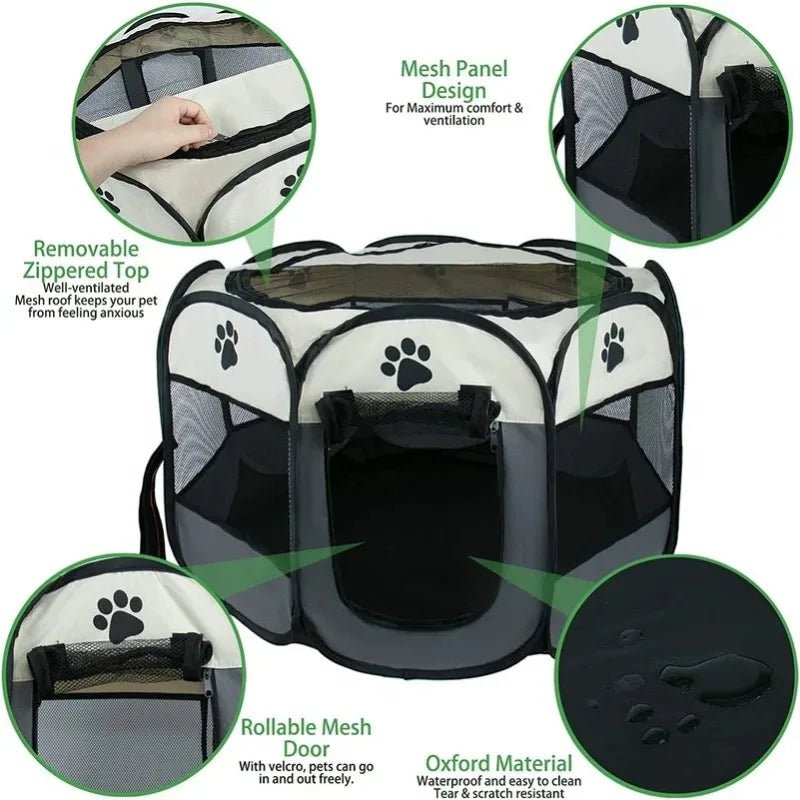 Mesh Panel Design
For Maximum comfort & ventilation

Removable Zippered Top
Well-ventilated
Mesh roof keeps your pet from feeling anxious

Rollable Mesh Door
With velcro, pets can go in and out freely.

Oxford Material
Waterproof and easy to clean
Tear & scratch resistant