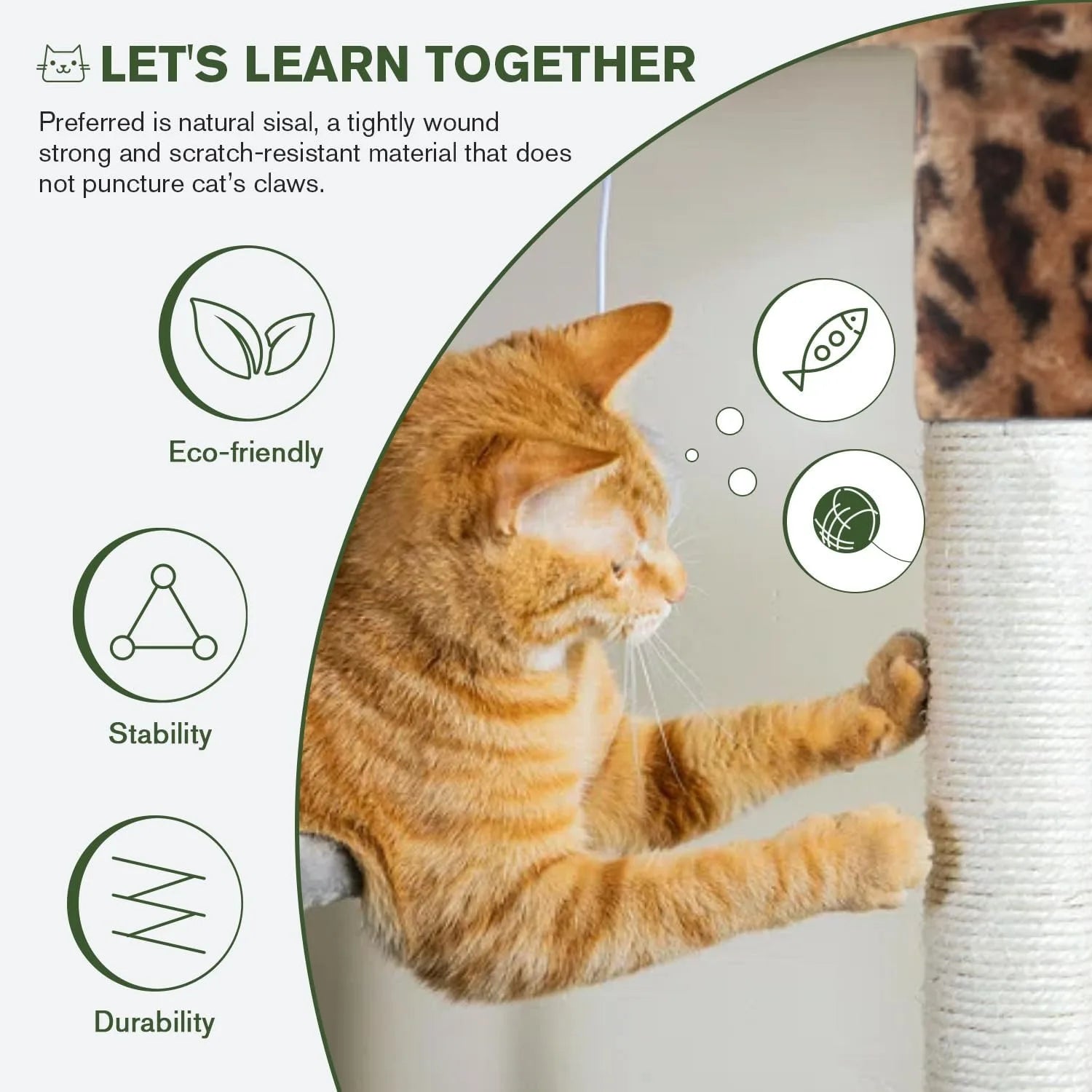 LET'S LEARN TOGETHER

Preferred is natural sisal, a tightly wound strong and scratch-resistant material that does not puncture cat's claws.

Eco-friendly

Stability

Durability